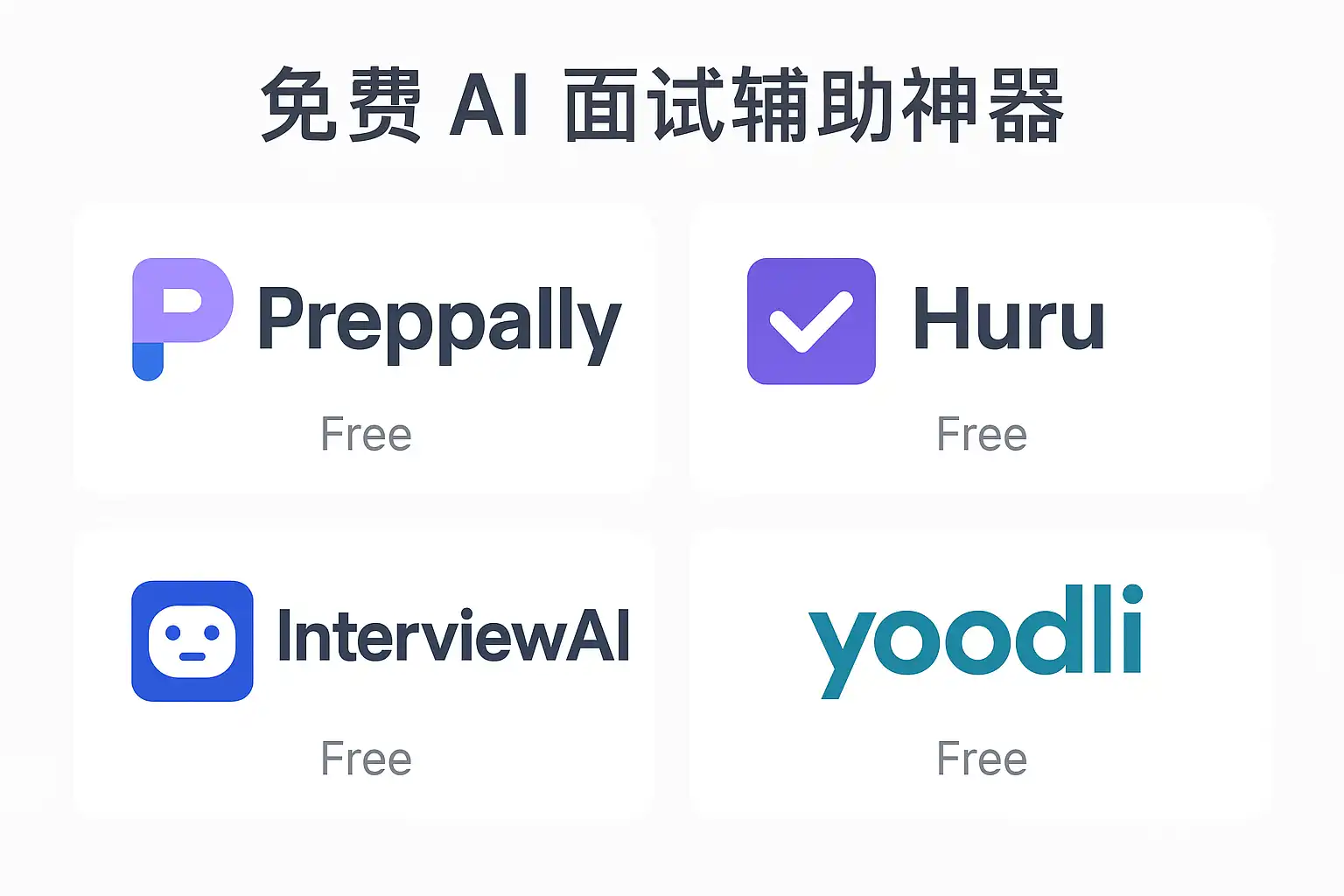 免费AI面试辅助神器

Preppally

Free

Huru

Free

InterviewAI

Free

yoodli

Free