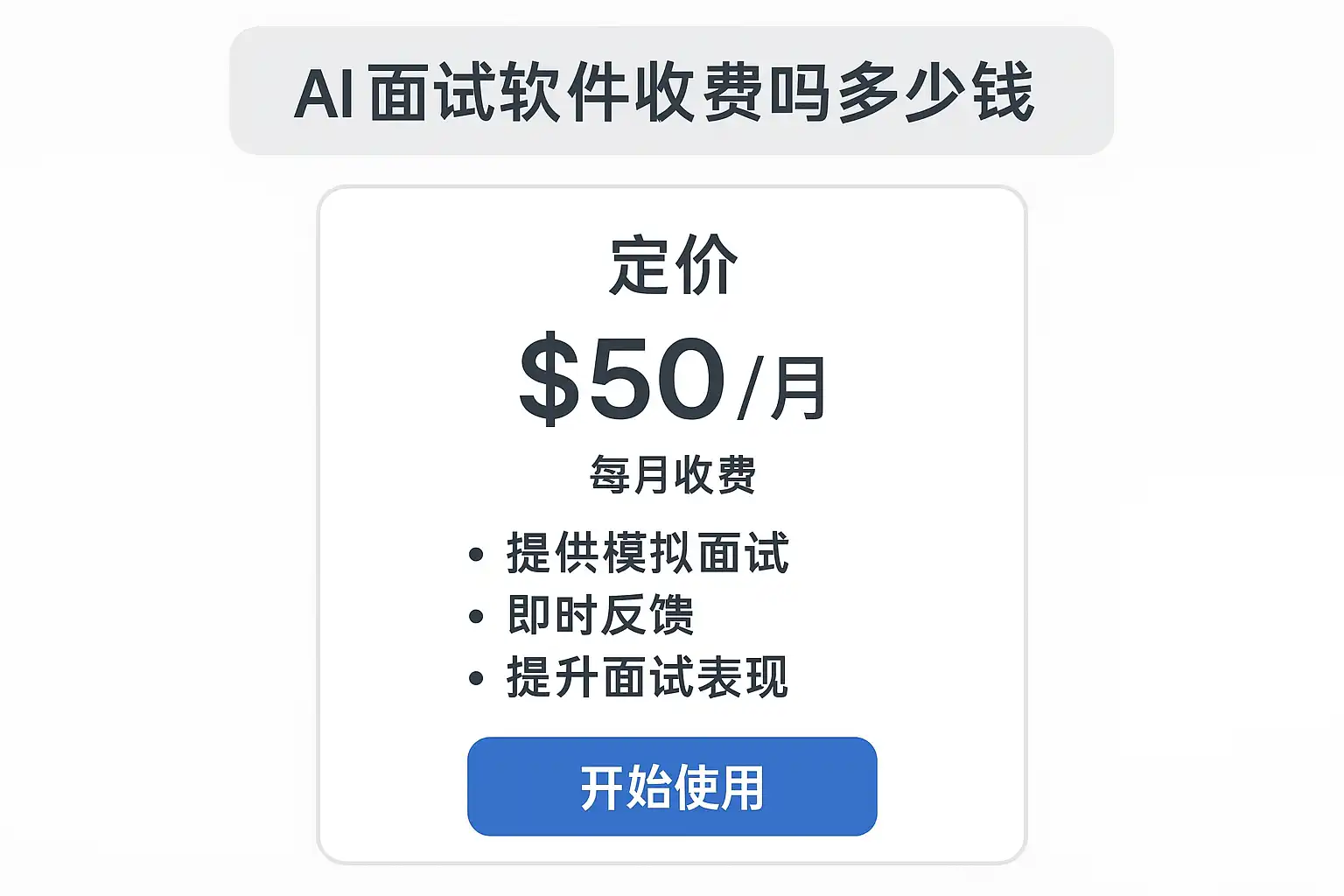 AI面试软件收费吗多少钱

定价

$50/月

每月收费

• 提供模拟面试
• 即时反馈
• 提升面试表现

开始使用