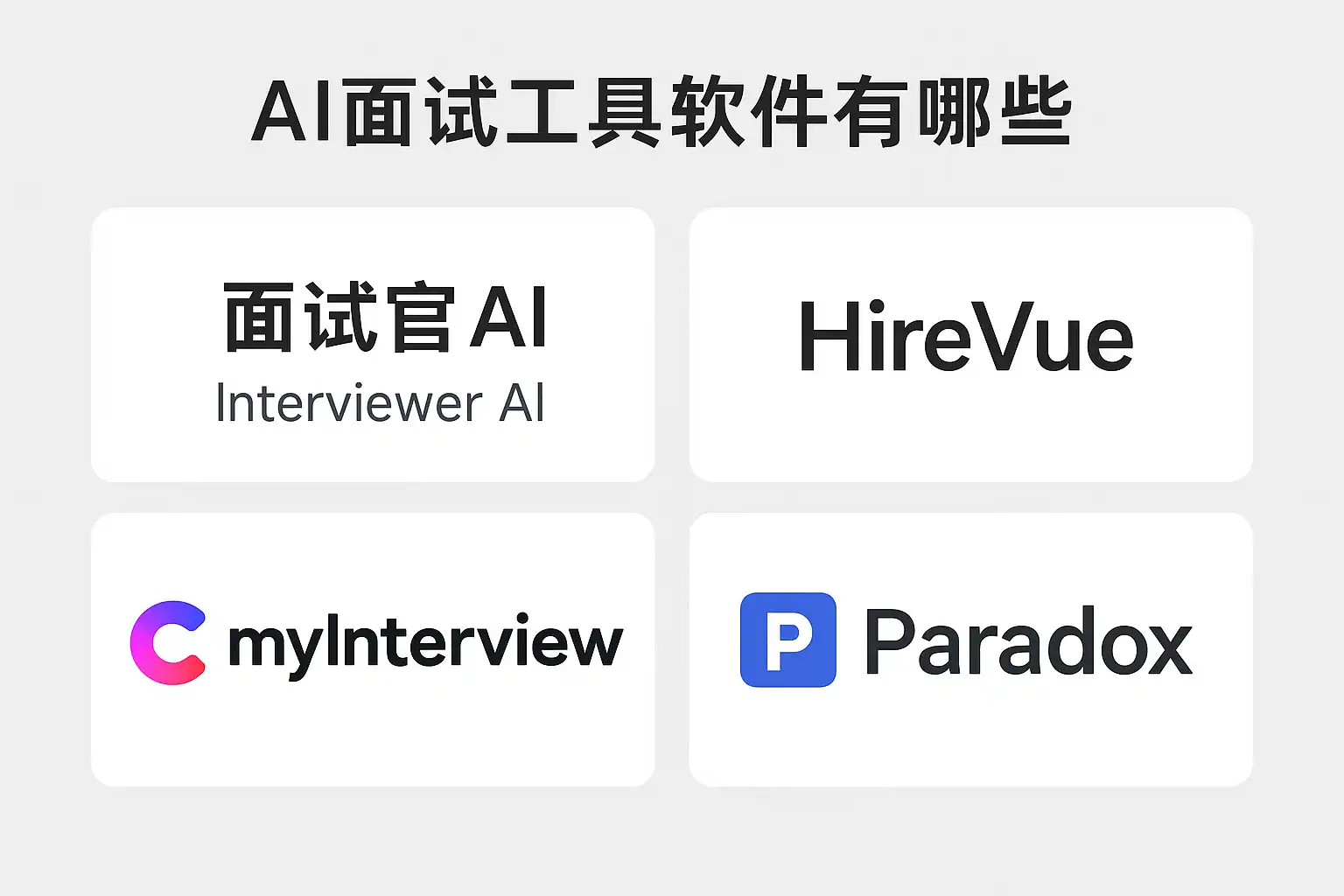 AI面试工具软件有哪些

面试官AI
Interviewer AI

HireVue

myInterview

P Paradox